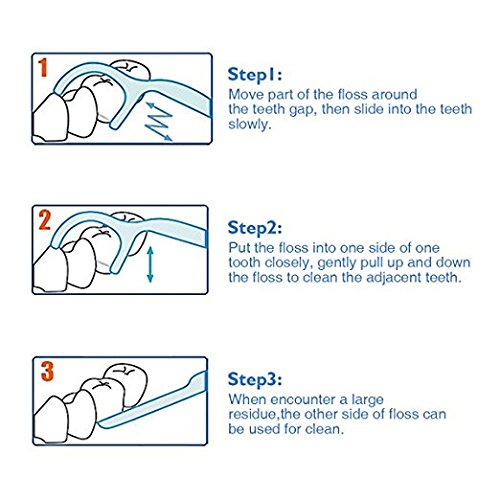 1

Step1:
Move part of the floss around the teeth gap, then slide into the teeth slowly.

2

Step2:
Put the floss into one side of one tooth closely, gently pull up and down the floss to clean the adjacent teeth.

3

Step3:
When encounter a large residue,the other side of floss can be used for clean.