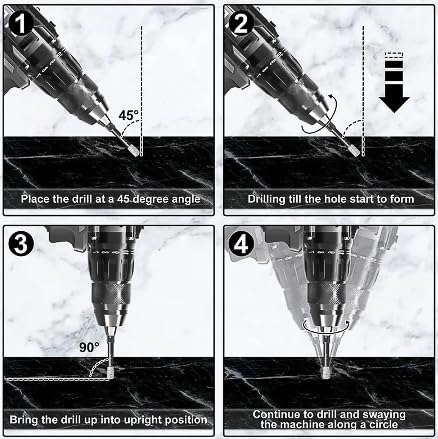 1

45°

Place the drill at a 45 degree angle

2

Drilling till the hole start to form

3

90°

Bring the drill up into upright position

4

Continue to drill and swaying the machine along a circle