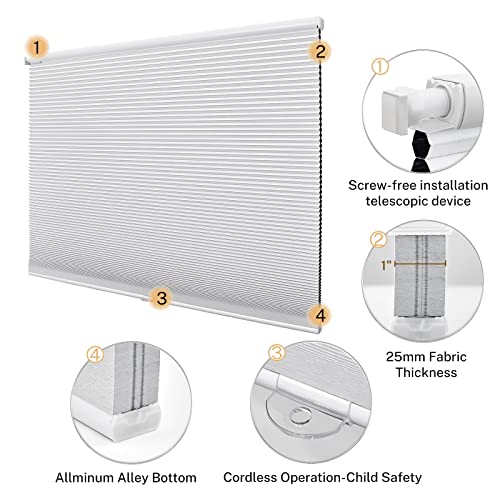 1
2
3
4

①
Screw-free installation telescopic device

②
1"
25mm Fabric Thickness

④
Allminum Alley Bottom

③
Cordless Operation-Child Safety