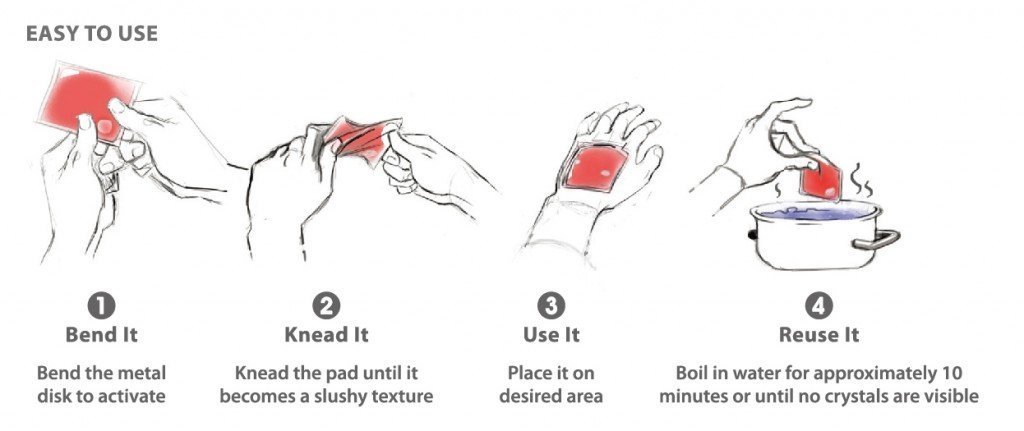 EASY TO USE

1
Bend It
Bend the metal disk to activate

2
Knead It
Knead the pad until it becomes a slushy texture

3
Use It
Place it on desired area

4
Reuse It
Boil in water for approximately 10 minutes or until no crystals are visible