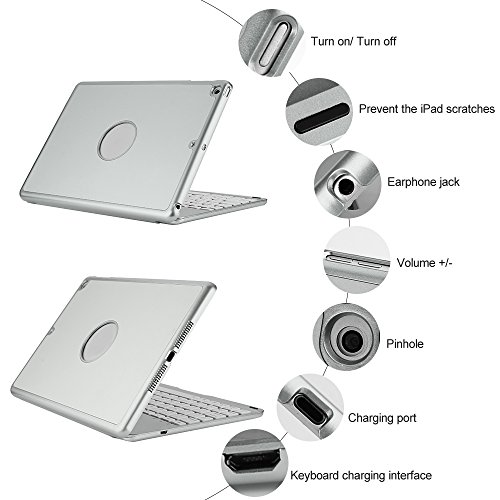 Turn on/ Turn off

Prevent the iPad scratches

Earphone jack

Volume +/-

Pinhole

Charging port

Keyboard charging interface