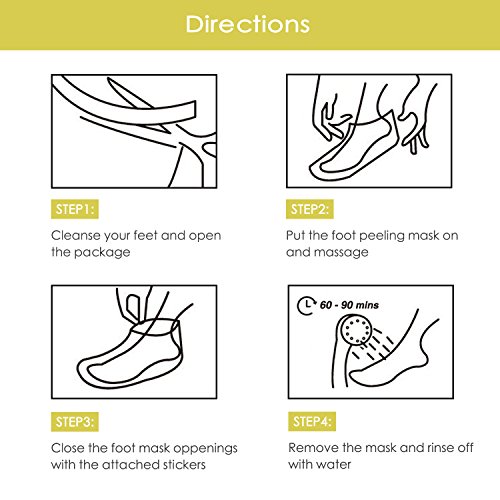 Directions

STEP1:

Cleanse your feet and open the package

STEP2:

Put the foot peeling mask on and massage

STEP3:

Close the foot mask oppenings with the attached stickers

60 - 90 mins

STEP4:

Remove the mask and rinse off with water