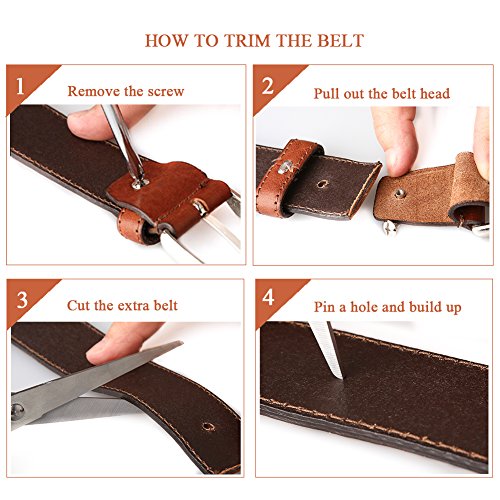 HOW TO TRIM THE BELT

1
Remove the screw

2
Pull out the belt head

3
Cut the extra belt

4
Pin a hole and build up