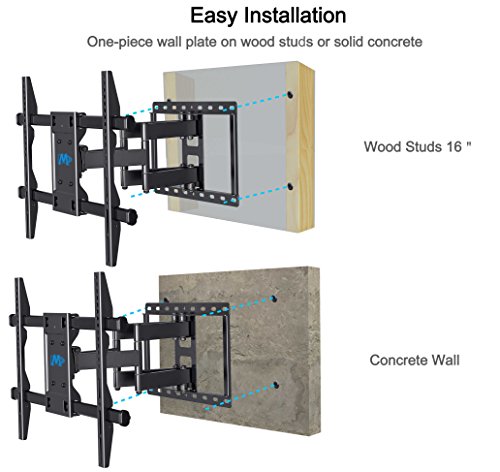 Easy Installation

One-piece wall plate on wood studs or solid concrete

MP

Wood Studs 16 "

MP

Concrete Wall