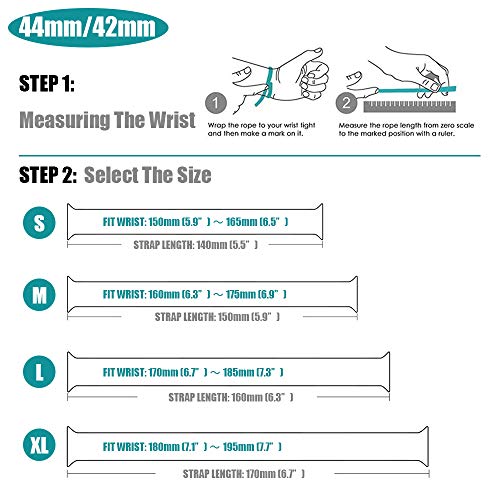 44mm/42mm

STEP 1:
Measuring The Wrist

1
Wrap the rope to your wrist tight and then make a mark on it.

2
Measure the rope length from zero scale to the marked position with a ruler.

STEP 2: Select The Size

S
FIT WRIST: 150mm (5.9") ~ 165mm (6.5")
STRAP LENGTH: 140mm (5.5")

M
FIT WRIST: 160mm (6.3") ~ 175mm (6.9")
STRAP LENGTH: 150mm (5.9")

L
FIT WRIST: 170mm (6.7") ~ 185mm (7.3")
STRAP LENGTH: 160mm (6.3")

XL
FIT WRIST: 180mm (7.1") ~ 195mm (7.7")
STRAP LENGTH: 170mm (6.7")