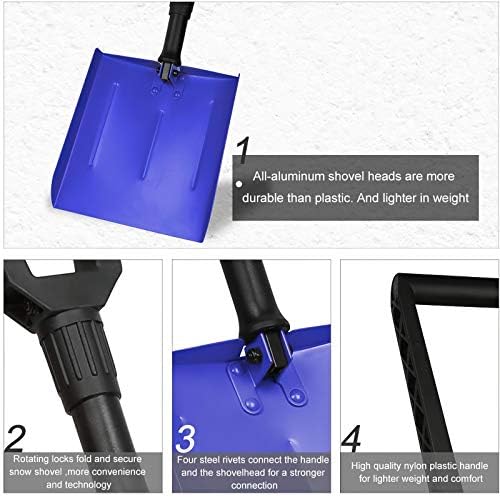 1

All-aluminum shovel heads are more durable than plastic. And lighter in weight

2

Rotating locks fold and secure snow shovel ,more convenience and technology

3

Four steel rivets connect the handle and the shovelhead for a stronger connection

4

High quality nylon plastic handle for lighter weight and comfort