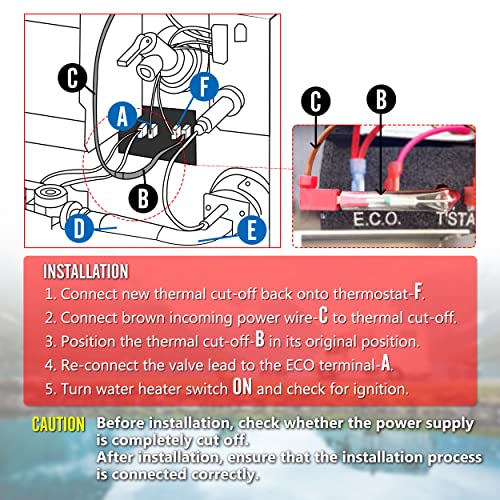 C
F
A
B
D
E
C
B
E.C.O.
TSTA

INSTALLATION
1. Connect new thermal cut-off back onto thermostat-F.
2. Connect brown incoming power wire-C to thermal cut-off.
3. Position the thermal cut-off-B in its original position.
4. Re-connect the valve lead to the ECO terminal-A.
5. Turn water heater switch ON and check for ignition.

CAUTION Before installation, check whether the power supply is completely cut off.
After installation, ensure that the installation process is connected correctly.