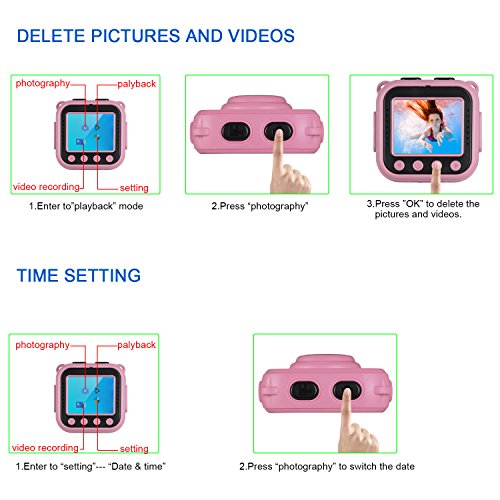 DELETE PICTURES AND VIDEOS

photography
palyback
video recording
setting

1.Enter to"playback" mode

2.Press "photography"

3.Press "OK" to delete the pictures and videos.

TIME SETTING

photography
palyback
video recording
setting

1.Enter to "setting"--- "Date & time"

2.Press "photography" to switch the date