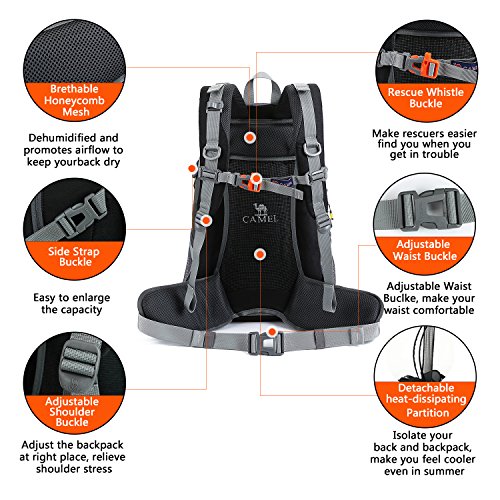 Brethable Honeycomb Mesh

Dehumidified and promotes airflow to keep yourback dry

Side Strap Buckle

Easy to enlarge the capacity

Adjustable Shoulder Buckle

Adjust the backpack at right place, relieve shoulder stress

CAMEL

Rescue Whistle Buckle

Make rescuers easier find you when you get in trouble

Adjustable Waist Buckle

Adjustable Waist Buclke, make your waist comfortable

Detachable heat-dissipating Partition

Isolate your back and backpack, make you feel cooler even in summer