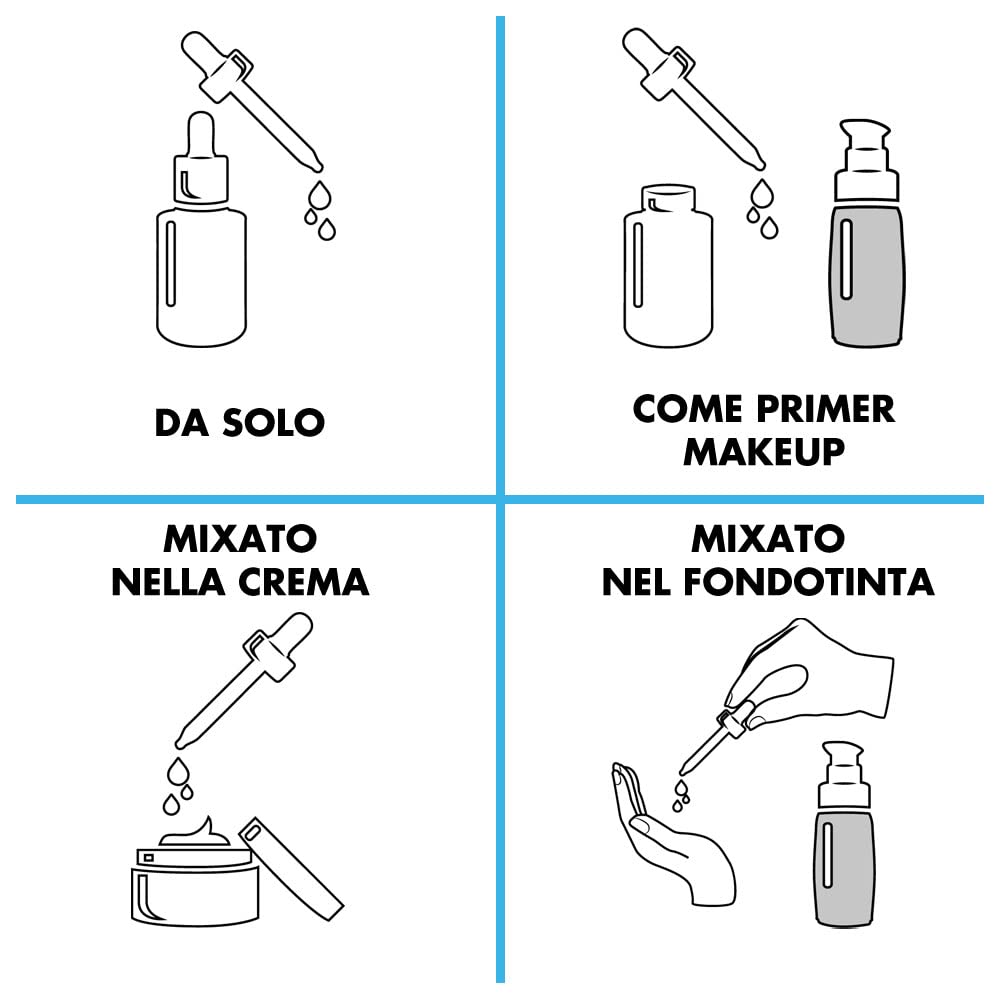 DA SOLO

COME PRIMER MAKEUP

MIXATO NELLA CREMA

MIXATO NEL FONDOTINTA