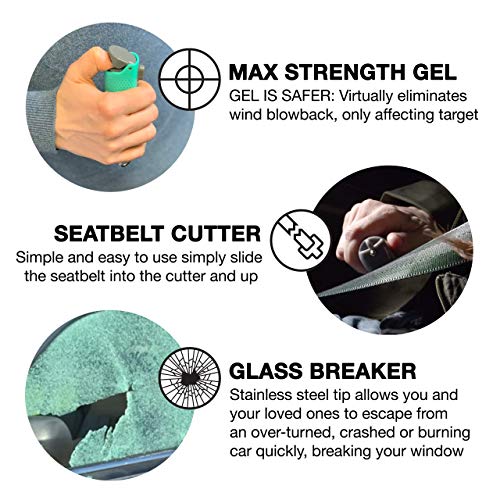 MAX STRENGTH GEL
GEL IS SAFER: Virtually eliminates wind blowback, only affecting target

SEATBELT CUTTER
Simple and easy to use simply slide the seatbelt into the cutter and up

GLASS BREAKER
Stainless steel tip allows you and your loved ones to escape from an over-turned, crashed or burning car quickly, breaking your window