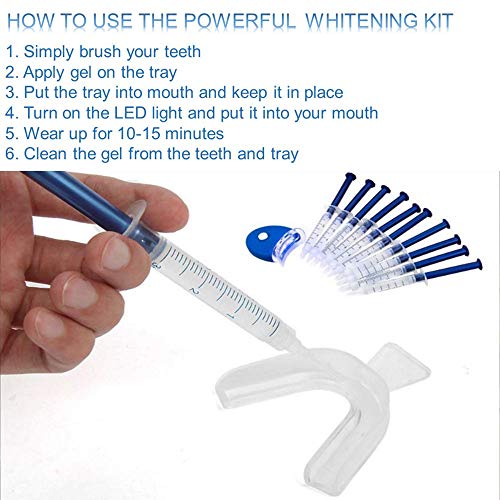 HOW TO USE THE POWERFUL WHITENING KIT

1. Simply brush your teeth
2. Apply gel on the tray
3. Put the tray into mouth and keep it in place
4. Turn on the LED light and put it into your mouth
5. Wear up for 10-15 minutes
6. Clean the gel from the teeth and tray

3
2
1