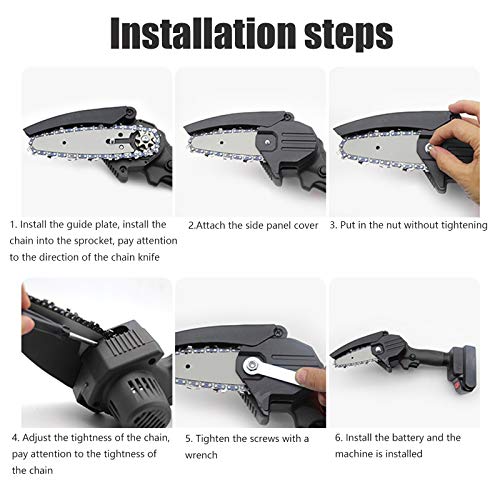 Installation steps

1. Install the guide plate, install the chain into the sprocket, pay attention to the direction of the chain knife

2.Attach the side panel cover

3. Put in the nut without tightening

4. Adjust the tightness of the chain, pay attention to the tightness of the chain

5. Tighten the screws with a wrench

6. Install the battery and the machine is installed