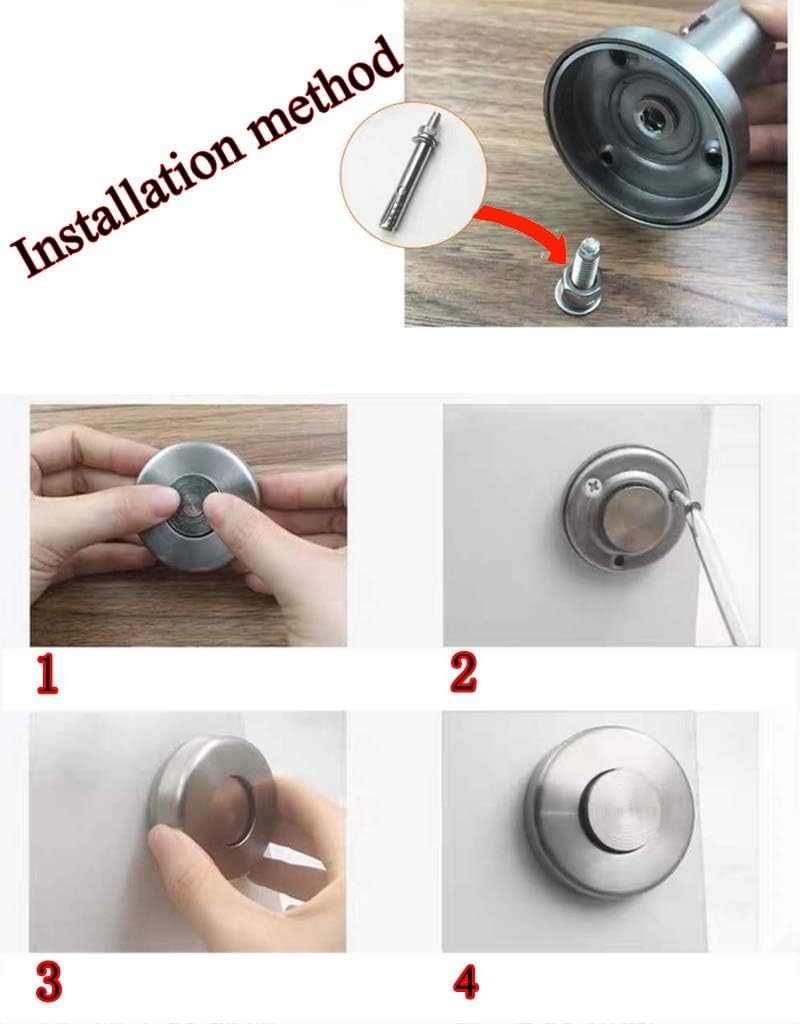 Installation method

1

2

3

4