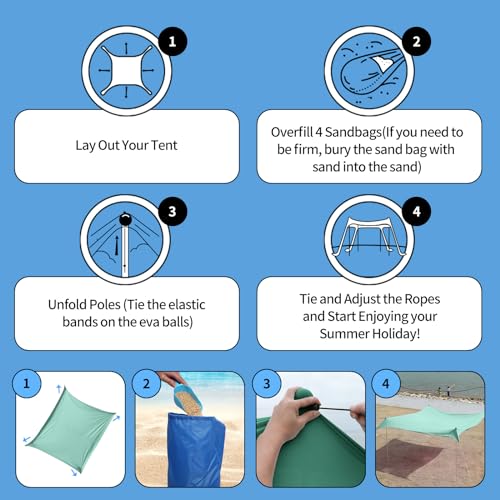 1

Lay Out Your Tent

2

Overfill 4 Sandbags(If you need to be firm, bury the sand bag with sand into the sand)

3

Unfold Poles (Tie the elastic bands on the eva balls)

4

Tie and Adjust the Ropes and Start Enjoying your Summer Holiday!

1

2

3

4