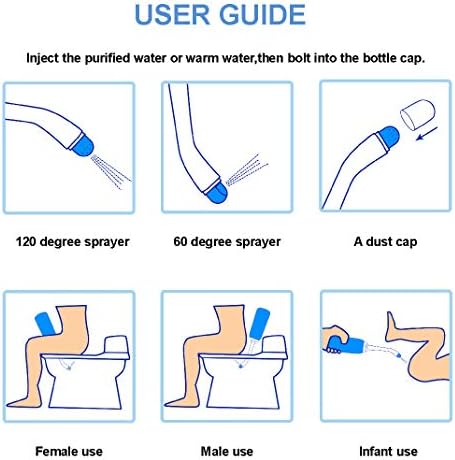 USER GUIDE

Inject the purified water or warm water,then bolt into the bottle cap.

120 degree sprayer

60 degree sprayer

A dust cap

Female use

Male use

Infant use