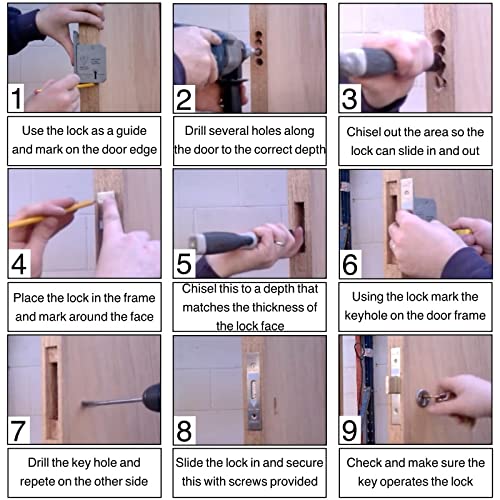 1

Use the lock as a guide and mark on the door edge

2

Drill several holes along the door to the correct depth

3

Chisel out the area so the lock can slide in and out

4

Place the lock in the frame and mark around the face

5

Chisel this to a depth that matches the thickness of the lock face

6

Using the lock mark the keyhole on the door frame

7

Drill the key hole and repete on the other side

8

Slide the lock in and secure this with screws provided

9

Check and make sure the key operates the lock