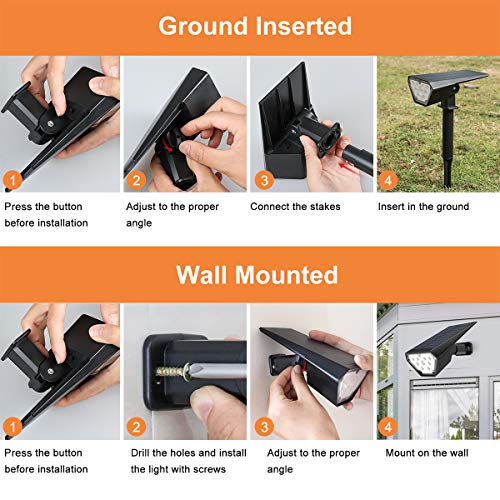 Ground Inserted

1
Press the button before installation

2
Adjust to the proper angle

3
Connect the stakes

4
Insert in the ground

Wall Mounted

1
Press the button before installation

2
Drill the holes and install the light with screws

3
Adjust to the proper angle

4
Mount on the wall