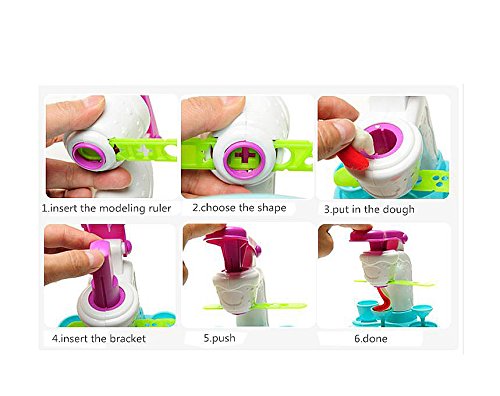 1.insert the modeling ruler

2.choose the shape

3.put in the dough

4.insert the bracket

5.push

6.done