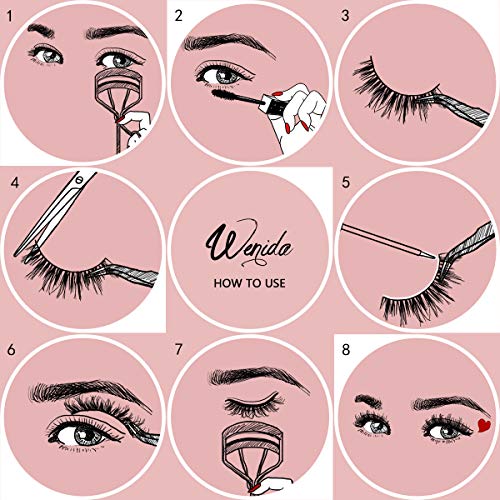 1

2

3

4

Wenida

HOW TO USE

5

6

7

8