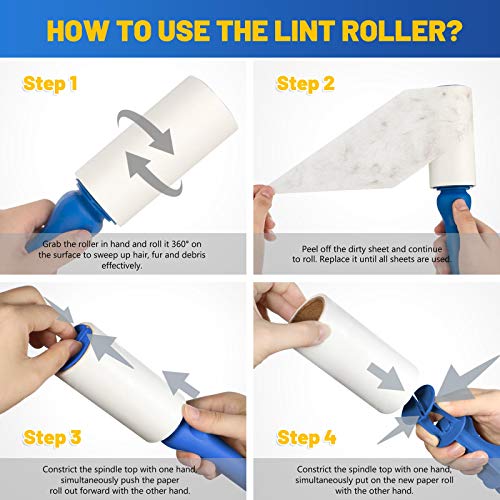 HOW TO USE THE LINT ROLLER?

Step 1

Grab the roller in hand and roll it 360° on the surface to sweep up hair, fur and debris effectively.

Step 2

Peel off the dirty sheet and continue to roll. Replace it until all sheets are used.

Step 3

Constrict the spindle top with one hand, simultaneously push the paper roll out forward with the other hand.

Step 4

Constrict the spindle top with one hand, simultaneously put on the new paper roll with the other hand.