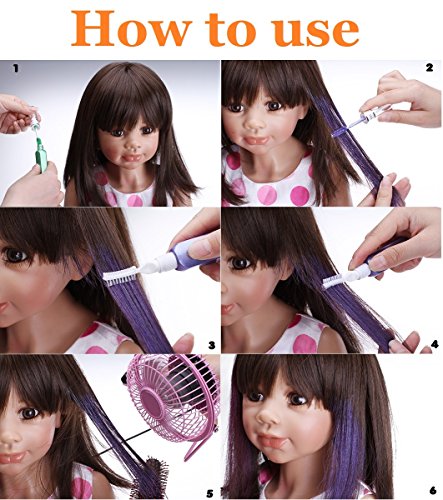 How to use

1

2

3

4

5

6