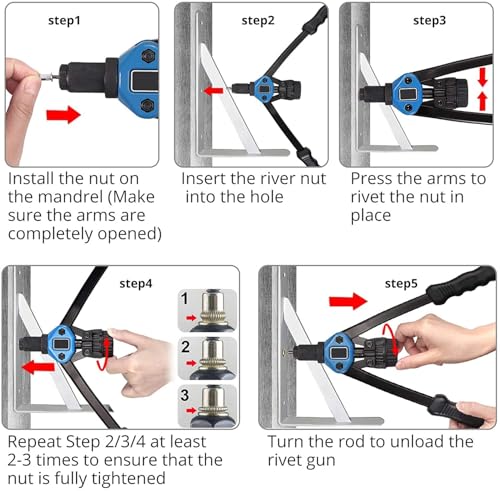 step1

Install the nut on the mandrel (Make sure the arms are completely opened)

step2

Insert the river nut into the hole

step3

Press the arms to rivet the nut in place

step4

1

2

3

Repeat Step 2/3/4 at least 2-3 times to ensure that the nut is fully tightened

step5

Turn the rod to unload the rivet gun