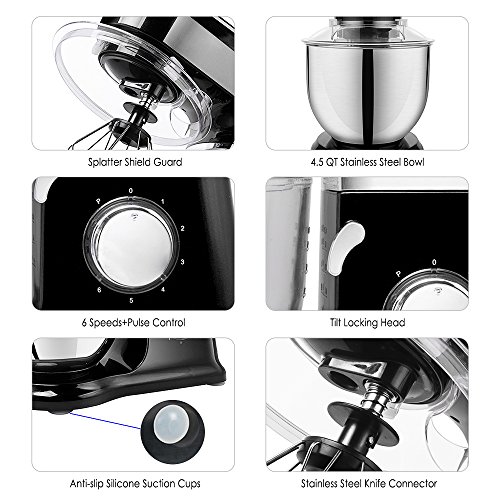 Splatter Shield Guard

4.5 QT Stainless Steel Bowl

P 0 1 2 3 4 5 6

6 Speeds+Pulse Control

P 0

Tilt Locking Head

Anti-slip Silicone Suction Cups

Stainless Steel Knife Connector