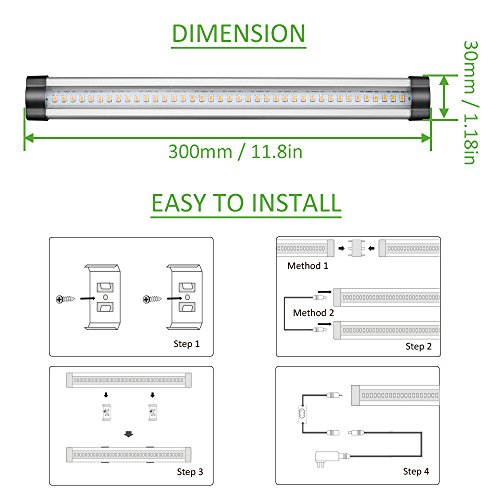 DIMENSION

30mm / 1.18in

300mm / 11.8in

EASY TO INSTALL

Step 1

Method 1

Method 2

Step 2

Step 3

Step 4