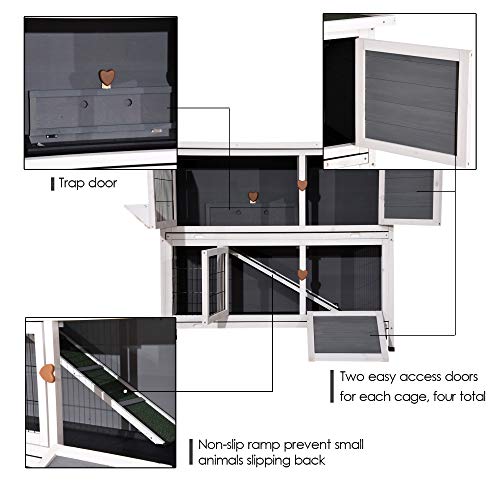 Trap door

Two easy access doors for each cage, four total

Non-slip ramp prevent small animals slipping back