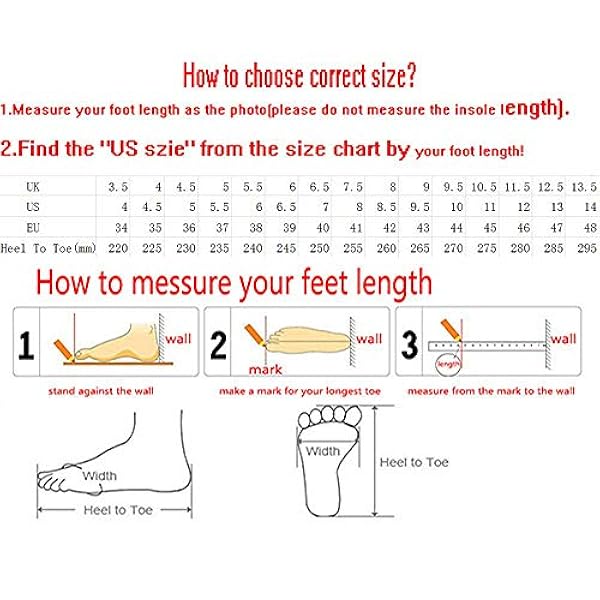 How to choose correct size?

1.Measure your foot length as the photo(please do not measure the insole length).

2.Find the "US szie" from the size chart by your foot length!

| UK | 3.5 | 4 | 4.5 | 5 | 5.5 | 6 | 6.5 | 7.5 | 8 | 9 | 9.5 | 10.5 | 11.5 | 12.5 | 13.5 |
|---|---|---|---|---|---|---|---|---|---|---|---|---|---|---|---|
| US | 4 | 4.5 | 5 | 5.5 | 6 | 6.5 | 7 | 8 | 8.5 | 9.5 | 10 | 11 | 12 | 13 | 14 |
| EU | 34 | 35 | 36 | 37 | 38 | 39 | 40 | 41 | 42 | 43 | 44 | 45 | 46 | 47 | 48 |
| Heel To Toe(mm) | 220 | 225 | 230 | 235 | 240 | 245 | 250 | 255 | 260 | 265 | 270 | 275 | 280 | 285 | 295 |

How to messure your feet length

1 wall
stand against the wall

2 wall mark
make a mark for your longest toe

3 wall length
measure from the mark to the wall

Width
Heel to Toe

Width
Heel to Toe