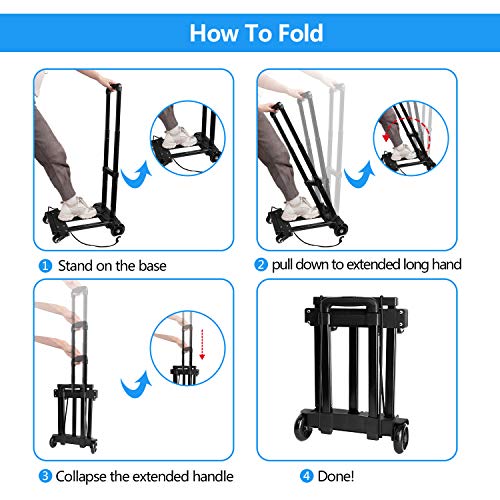 How To Fold

1 Stand on the base

2 pull down to extended long hand

3 Collapse the extended handle

4 Done!