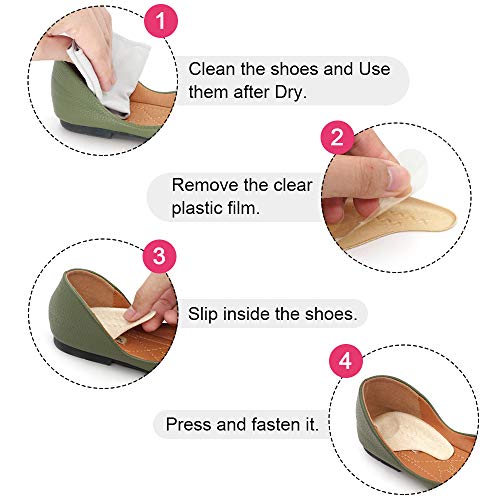 1

Clean the shoes and Use them after Dry.

2

Remove the clear plastic film.

3

Slip inside the shoes.

4

Press and fasten it.