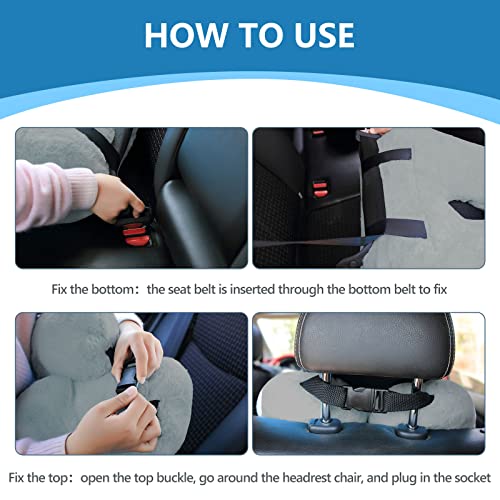 HOW TO USE

Fix the bottom：the seat belt is inserted through the bottom belt to fix

Fix the top：open the top buckle, go around the headrest chair, and plug in the socket