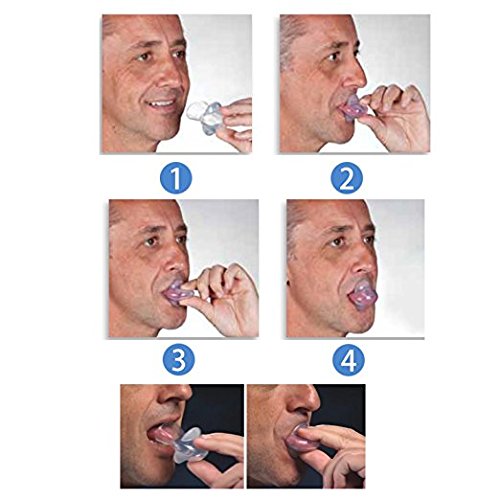 1

2

3

4