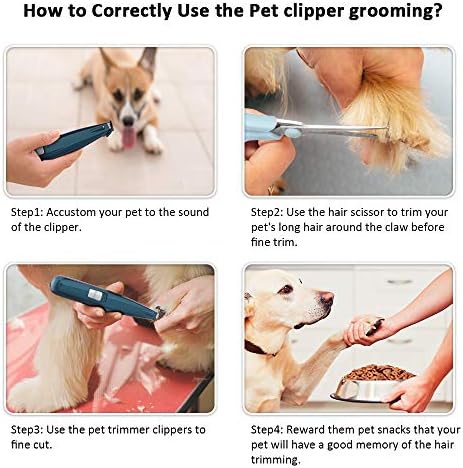 How to Correctly Use the Pet clipper grooming?

Step1: Accustom your pet to the sound of the clipper.

Step2: Use the hair scissor to trim your pet's long hair around the claw before fine trim.

Step3: Use the pet trimmer clippers to fine cut.

Step4: Reward them pet snacks that your pet will have a good memory of the hair trimming.