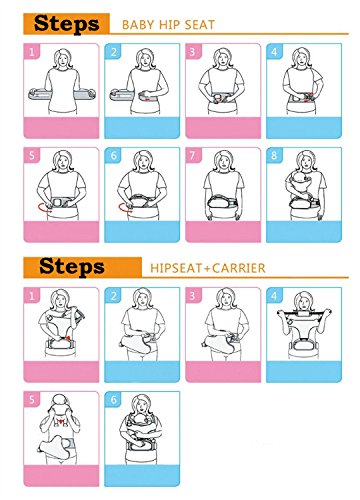 Steps BABY HIP SEAT

1

2

3

4

5

6

7

8

Steps HIPSEAT+CARRIER

1

2

3

4

5

6