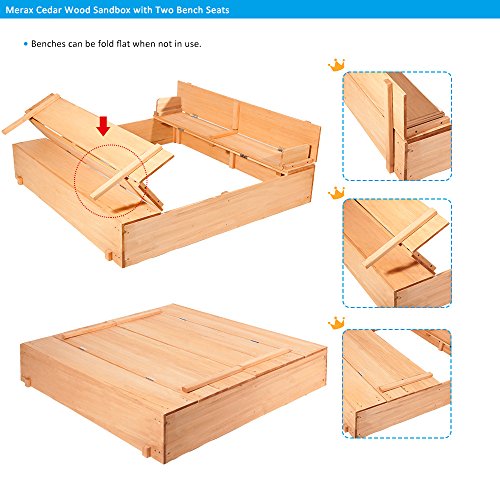 Merax Cedar Wood Sandbox with Two Bench Seats

• Benches can be fold flat when not in use.