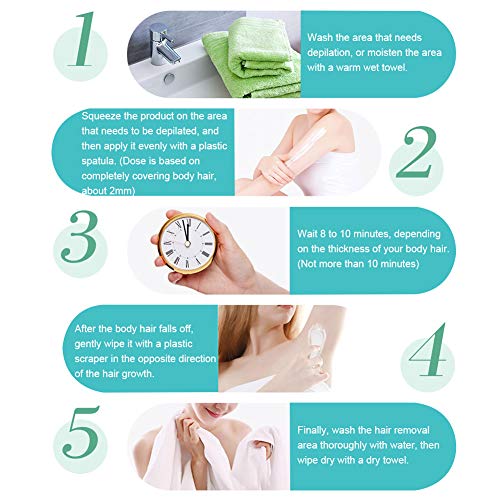 1

Wash the area that needs depilation, or moisten the area with a warm wet towel.

Squeeze the product on the area that needs to be depilated, and then apply it evenly with a plastic spatula. (Dose is based on completely covering body hair, about 2mm)

2

3

Wait 8 to 10 minutes, depending on the thickness of your body hair. (Not more than 10 minutes)

After the body hair falls off, gently wipe it with a plastic scraper in the opposite direction of the hair growth.

4

5

Finally, wash the hair removal area thoroughly with water, then wipe dry with a dry towel.