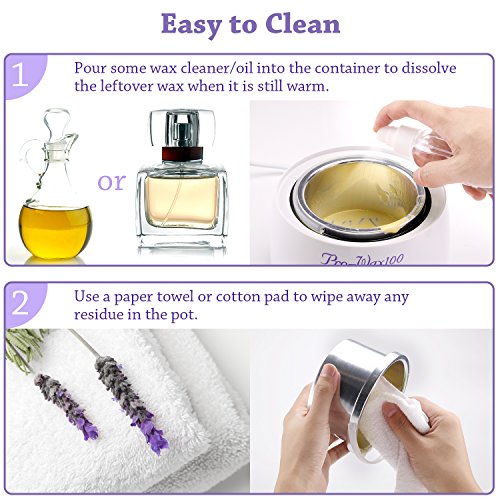 Easy to Clean

1 Pour some wax cleaner/oil into the container to dissolve the leftover wax when it is still warm.

or

Pro-Wax100

2 Use a paper towel or cotton pad to wipe away any residue in the pot.