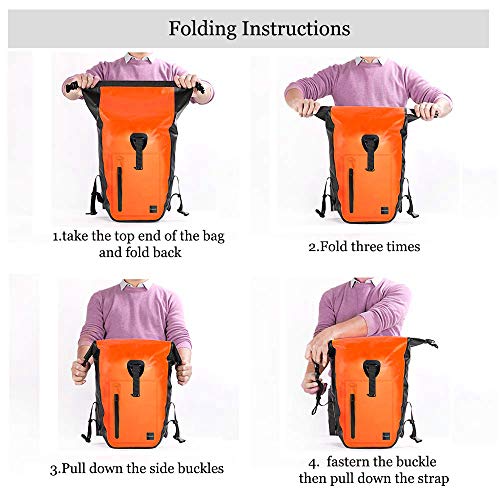 Folding Instructions

1.take the top end of the bag and fold back

2.Fold three times

3.Pull down the side buckles

4. fastern the buckle then pull down the strap