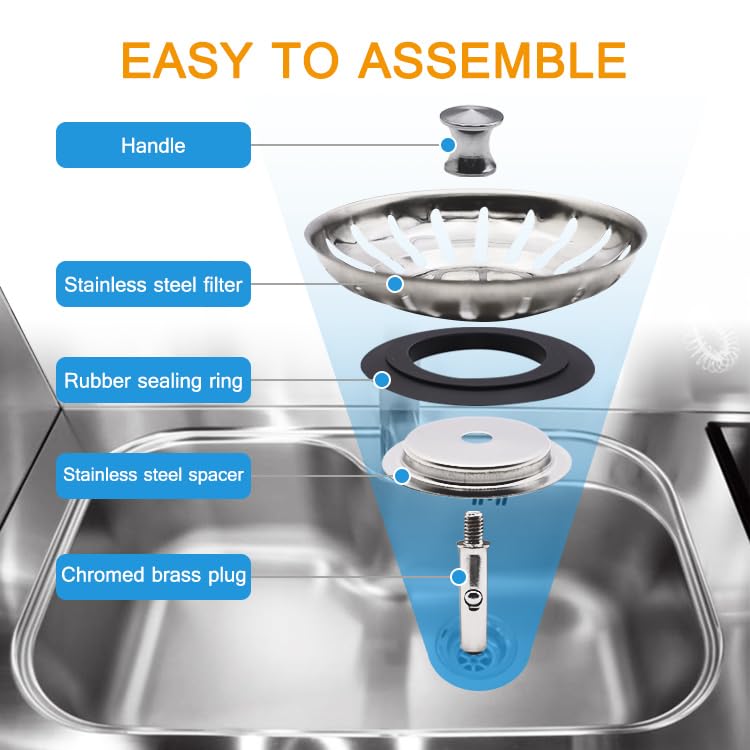 EASY TO ASSEMBLE

Handle

Stainless steel filter

Rubber sealing ring

Stainless steel spacer

Chromed brass plug