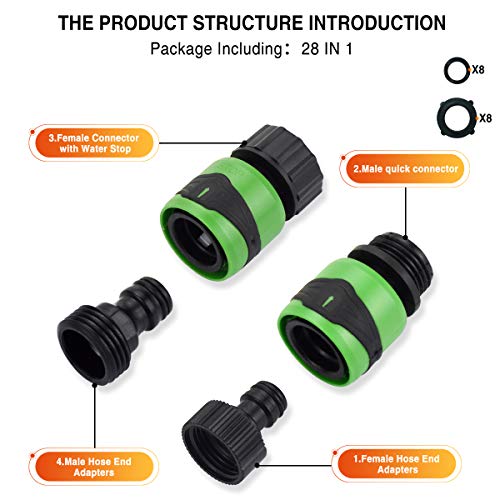 THE PRODUCT STRUCTURE INTRODUCTION

Package Including： 28 IN 1

X8

X8

3.Female Connector with Water Stop

2.Male quick connector

4.Male Hose End Adapters

1.Female Hose End Adapters