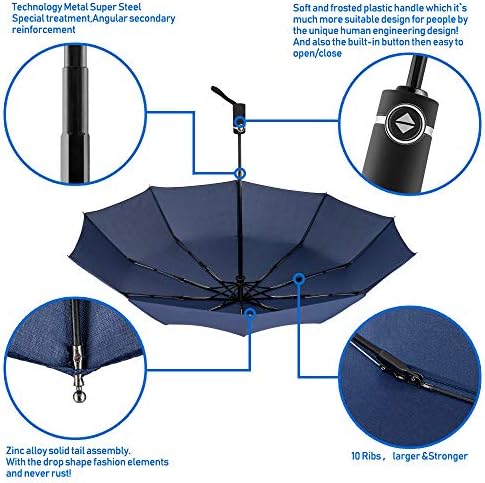 Technology Metal Super Steel
Special treatment,Angular secondary reinforcement

Soft and frosted plastic handle which it`s much more suitable design for people by the unique human engineering design! And also the built-in button then easy to open/close

Zinc alloy solid tail assembly.
With the drop shape fashion elements and never rust!

10 Ribs， larger &Stronger