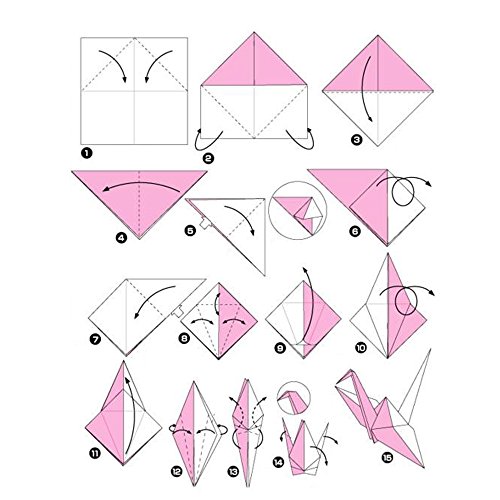 1
2
3
4
5
6
7
8
9
10
11
12
13
14
15