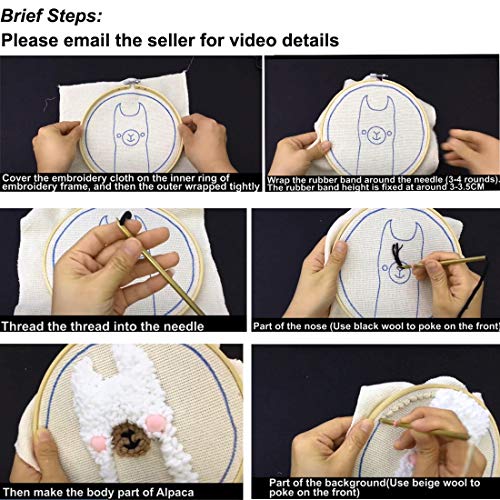 Brief Steps:
Please email the seller for video details

Cover the embroidery cloth on the inner ring of embroidery frame, and then the outer wrapped tightly

Wrap the rubber band around the needle (3-4 rounds). The rubber band height is fixed at around 3-3.5CM

Thread the thread into the needle

Part of the nose (Use black wool to poke on the front)

Then make the body part of Alpaca

Part of the background(Use beige wool to poke on the front)