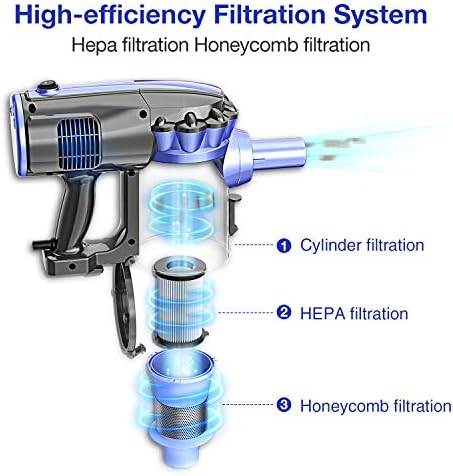 High-efficiency Filtration System

Hepa filtration Honeycomb filtration

1 Cylinder filtration

2 HEPA filtration

3 Honeycomb filtration