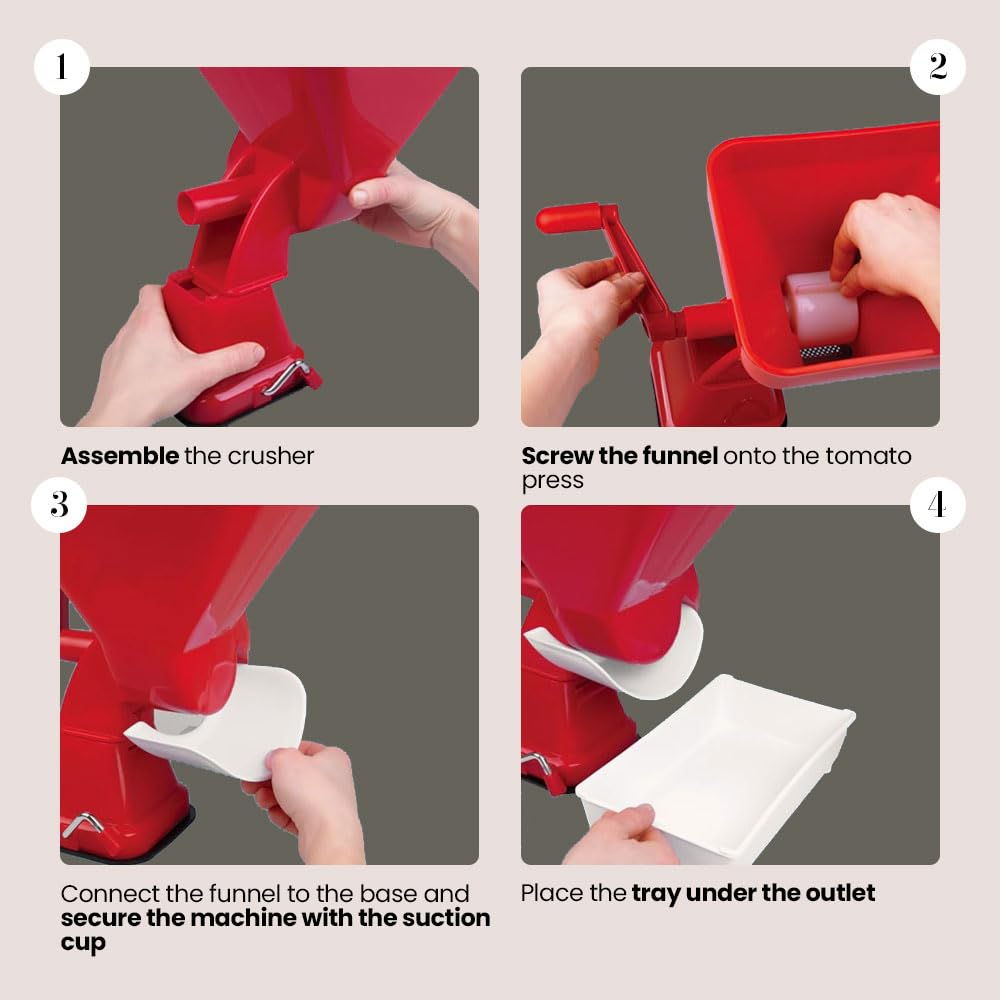 1

Assemble the crusher

2

Screw the funnel onto the tomato press

3

Connect the funnel to the base and secure the machine with the suction cup

4

Place the tray under the outlet