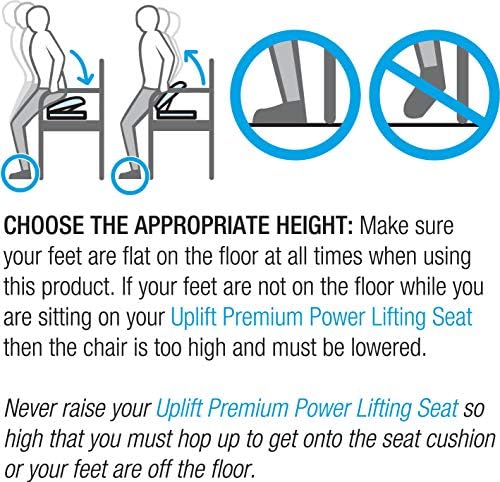 CHOOSE THE APPROPRIATE HEIGHT: Make sure your feet are flat on the floor at all times when using this product. If your feet are not on the floor while you are sitting on your Uplift Premium Power Lifting Seat then the chair is too high and must be lowered.

Never raise your Uplift Premium Power Lifting Seat so high that you must hop up to get onto the seat cushion or your feet are off the floor.