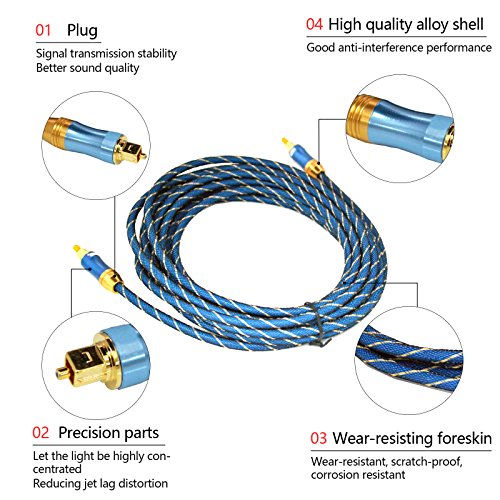 01 Plug

Signal transmission stability
Better sound quality

04 High quality alloy shell

Good anti-interference performance

02 Precision parts

Let the light be highly concentrated
Reducing jet lag distortion

03 Wear-resisting foreskin

Wear-resistant, scratch-proof, corrosion resistant